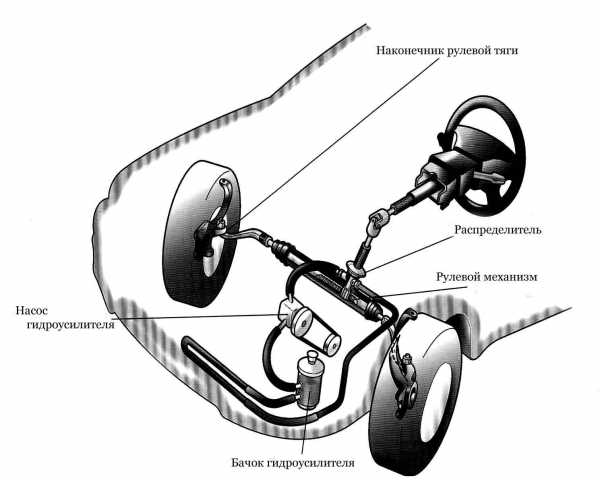 Наконечник рулевой тяги

Распределитель

Рулевой механизм

Насос гидроусилителя

Бачок гидроусилителя