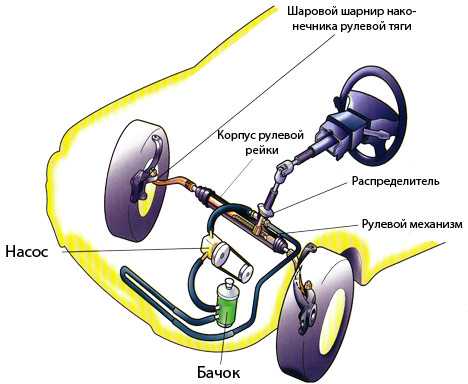 Шаровой шарнир наконечника рулевой тяги

Корпус рулевой рейки

Распределитель

Рулевой механизм

Насос

Бачок