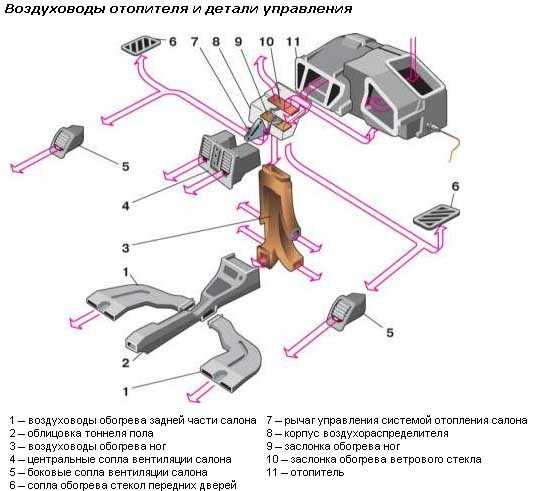 Воздуховоды отопителя и детали управления

6
7
8
9
10
11
5
4
6
3
1
5
2
1

1 – воздуховоды обогрева задней части салона
2 – облицовка тоннеля пола
3 – воздуховоды обогрева ног
4 – центральные сопла вентиляции салона
5 – боковые сопла вентиляции салона
6 – сопла обогрева стекол передних дверей

7 – рычаг управления системой отопления салона
8 – корпус воздухораспределителя
9 – заслонка обогрева ног
10 – заслонка обогрева ветрового стекла
11 – отопитель