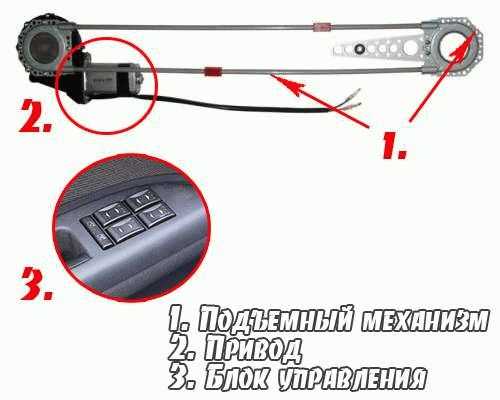 2.

1.

3.

1. Подъемный механизм
2. Привод
3. Блок управления