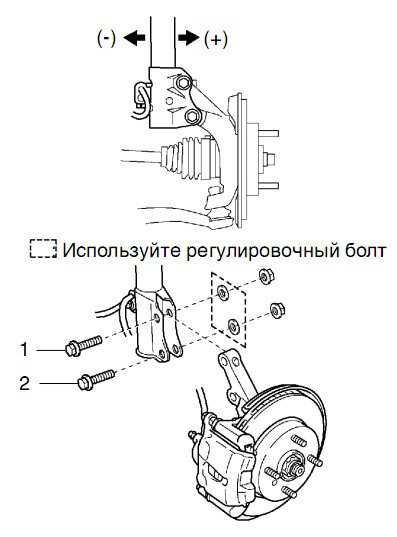 (-) (+)

Используйте регулировочный болт

1

2