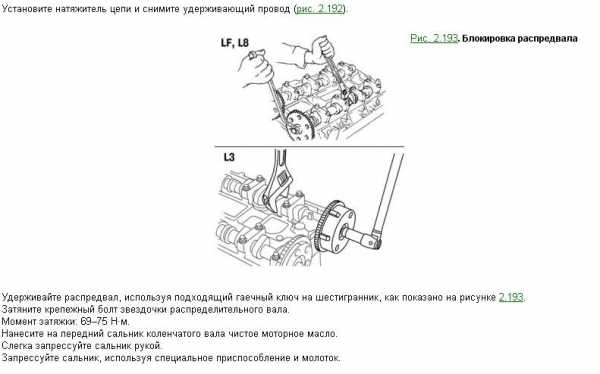 Установите натяжитель цепи и снимите удерживающий провод (рис. 2.192).

LF, L8

Рис. 2.193. Блокировка распредвала

L3

Удерживайте распредвал, используя подходящий гаечный ключ на шестигранник, как показано на рисунке 2.193.
Затяните крепежный болт звездочки распределительного вала.
Момент затяжки: 69–75 Н·м.
Нанесите на передний сальник коленчатого вала чистое моторное масло.
Слегка запрессуйте сальник рукой.
Запрессуйте сальник, используя специальное приспособление и молоток.