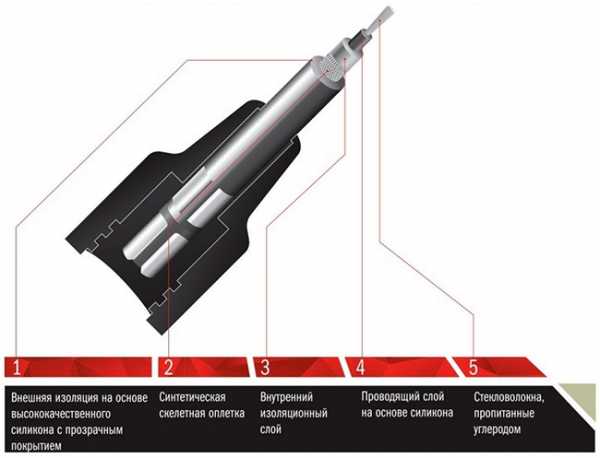 1

Внешняя изоляция на основе высококачественного силикона с прозрачным покрытием

2

Синтетическая скелетная оплетка

3

Внутренний изоляционный слой

4

Проводящий слой на основе силикона

5

Стекловолокна, пропитанные углеродом