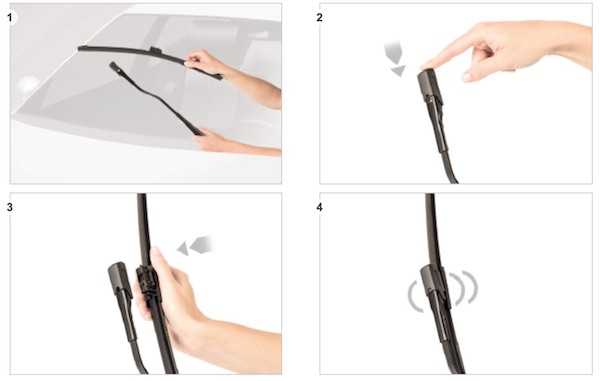 1

2

3

4