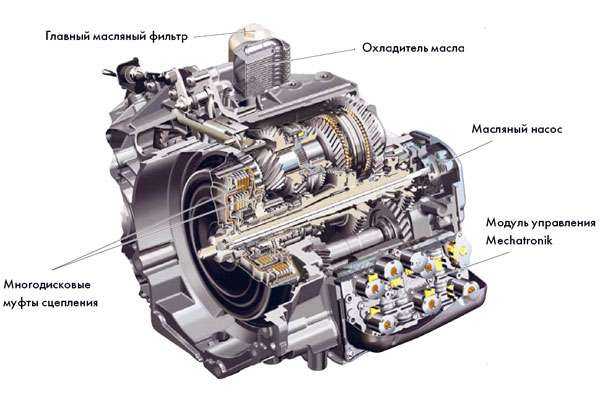 Главный масляный фильтр

Охладитель масла

Масляный насос

Модуль управления Mechatronik

Многодисковые муфты сцепления