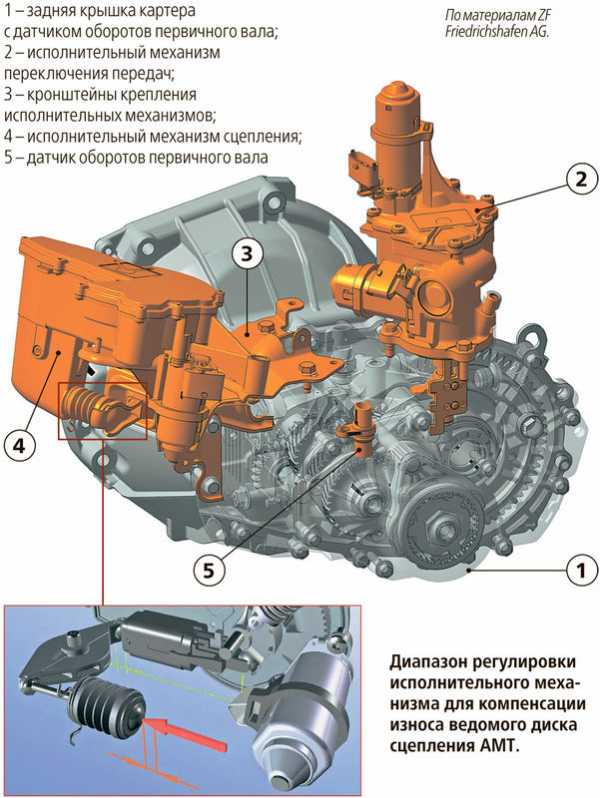 1 – задняя крышка картера с датчиком оборотов первичного вала;
2 – исполнительный механизм переключения передач;
3 – кронштейны крепления исполнительных механизмов;
4 – исполнительный механизм сцепления;
5 – датчик оборотов первичного вала

По материалам ZF Friedrichshafen AG.

2

3

4

5

1

Диапазон регулировки исполнительного механизма для компенсации износа ведомого диска сцепления АМТ.