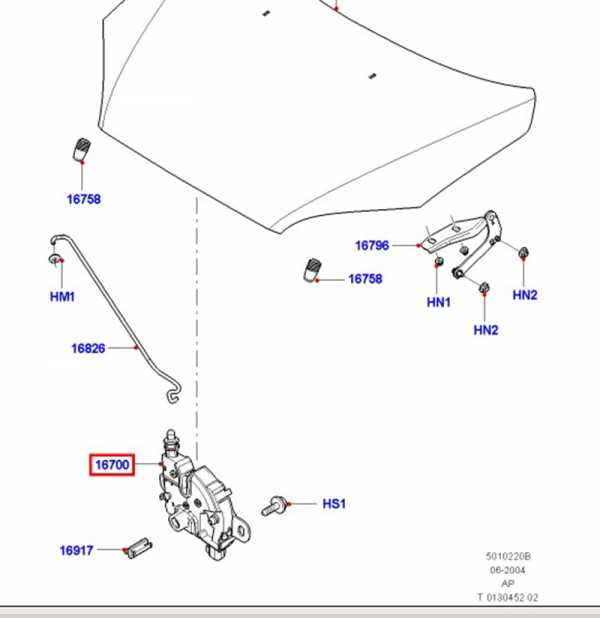 16758

16796

16758

HM1

HN1

HN2

HN2

16826

16700

HS1

16917

5010220B
06-2004
AP
T 0130452 02