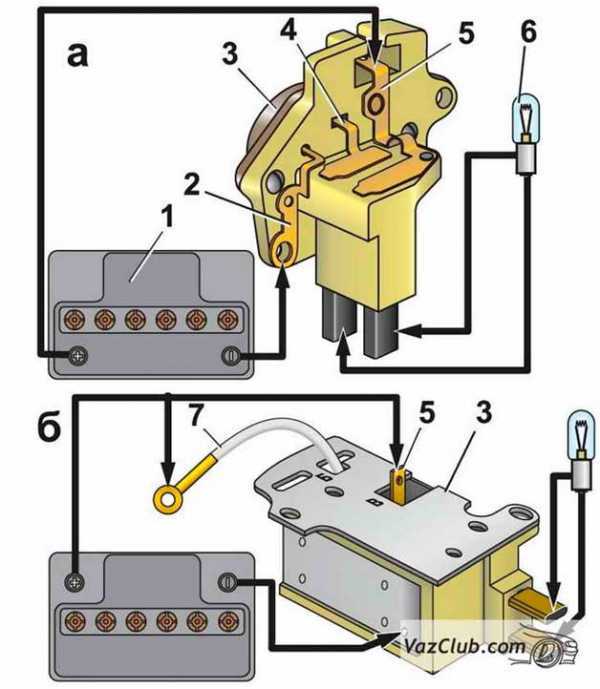 а
3
4
5
6
2
1
б
7
5
3
VazClub.com