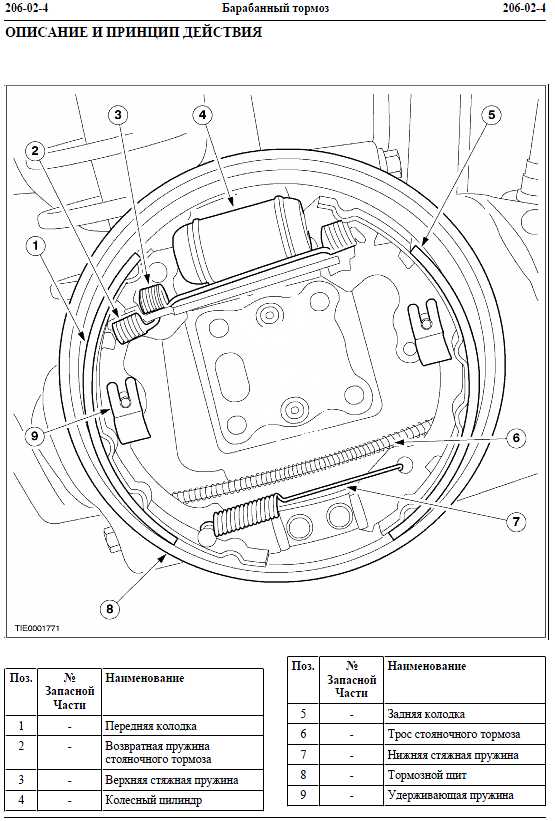 206-02-4 Барабанный тормоз 206-02-4

ОПИСАНИЕ И ПРИНЦИП ДЕЙСТВИЯ

3
4
5
2
1
9
6
7
8

T/E0001771

| Поз. | № Запасной Части | Наименование |
|---|---|---|
| 1 | - | Передняя колодка |
| 2 | - | Возвратная пружина стояночного тормоза |
| 3 | - | Верхняя стяжная пружина |
| 4 | - | Колесный цилиндр |

| Поз. | № Запасной Части | Наименование |
|---|---|---|
| 5 | - | Задняя колодка |
| 6 | - | Трос стояночного тормоза |
| 7 | - | Нижняя стяжная пружина |
| 8 | - | Тормозной щит |
| 9 | - | Удерживающая пружина |