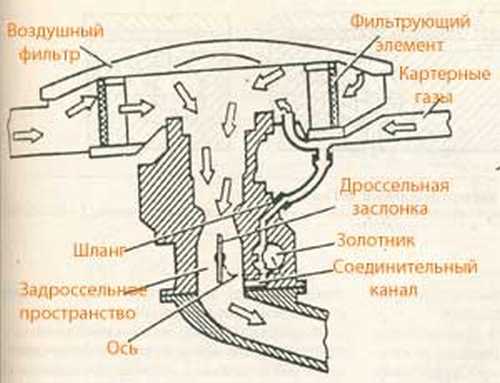 Воздушный фильтр

Фильтрующий элемент

Картерные газы

Дроссельная заслонка

Шланг

Золотник

Соединительный канал

Задроссельное пространство

Ось