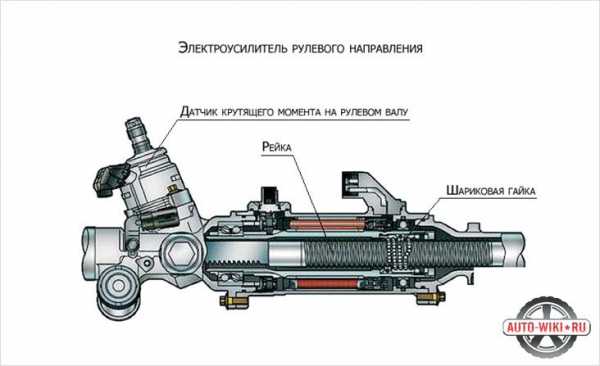 Электроусилитель рулевого направления

Датчик крутящего момента на рулевом валу

Рейка

Шариковая гайка

AUTO-WIKI•RU