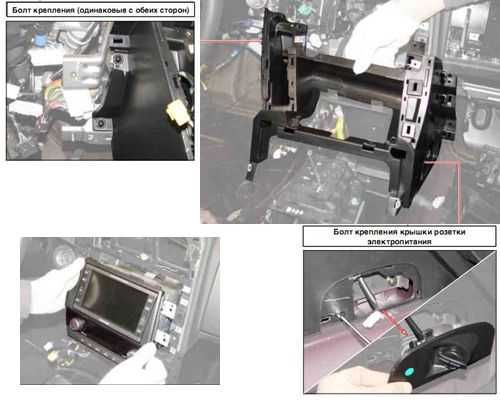 Болт крепления (одинаковые с обеих сторон)

Болт крепления крышки розетки электропитания