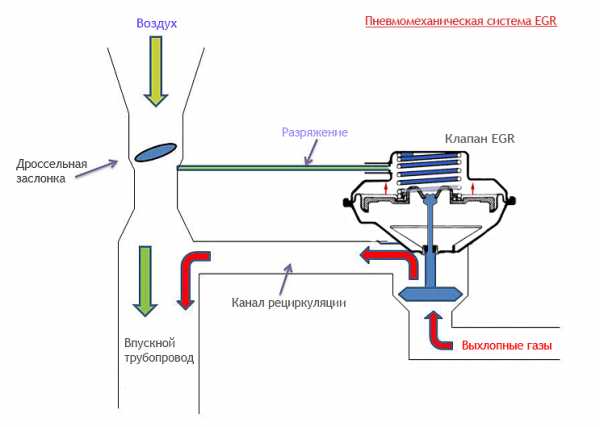 Воздух

Пневмомеханическая система EGR

Разряжение

Клапан EGR

Дроссельная заслонка

Канал рециркуляции

Впускной трубопровод

Выхлопные газы