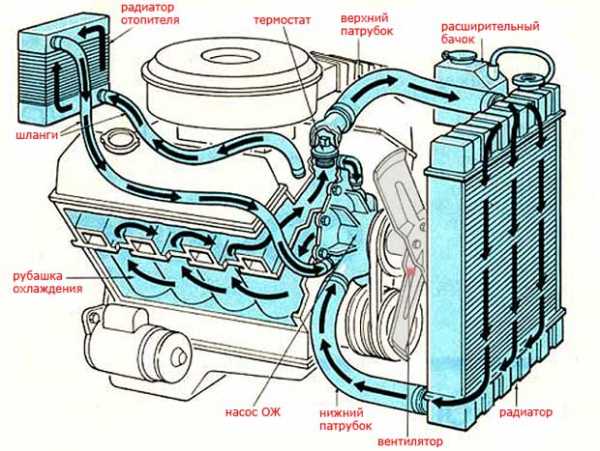 радиатор отопителя

термостат

верхний патрубок

расширительный бачок

шланги

рубашка охлаждения

насос ОЖ

нижний патрубок

вентилятор

радиатор